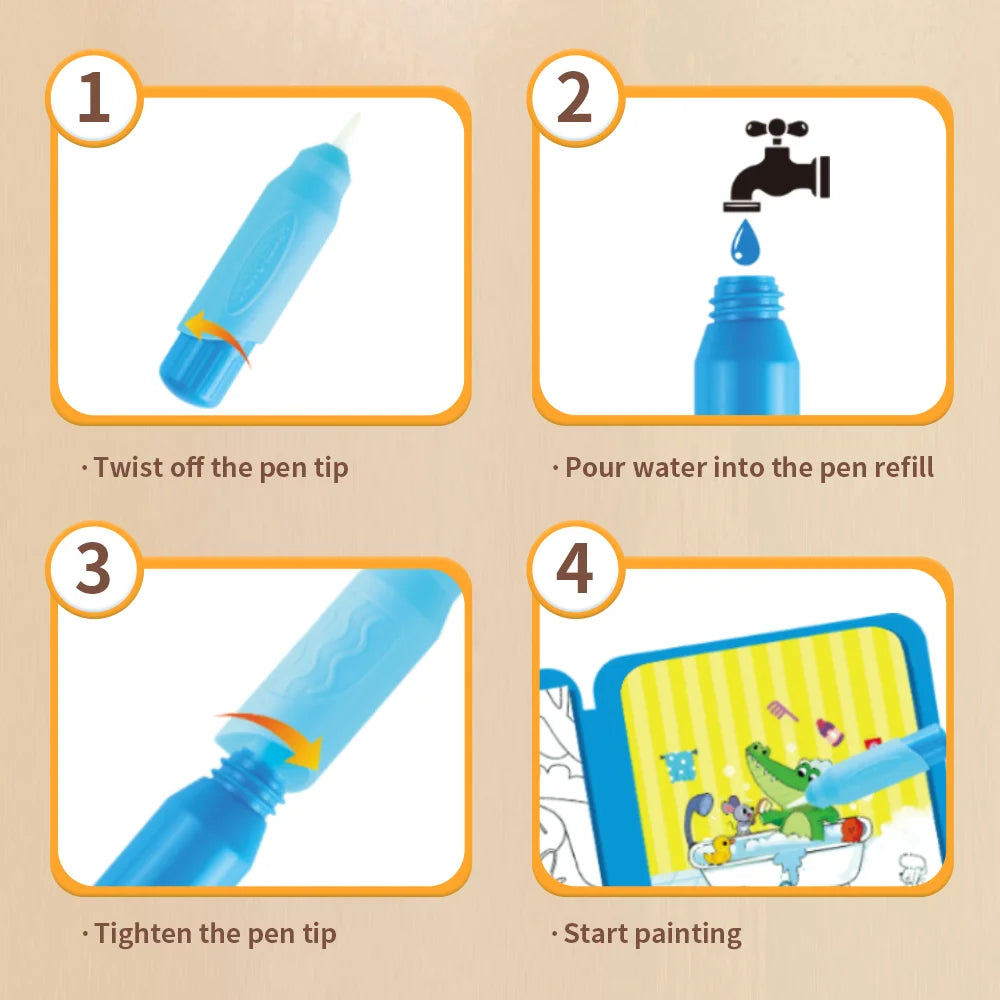 1

· Twist off the pen tip

2

· Pour water into the pen refill

3

· Tighten the pen tip

4

· Start painting